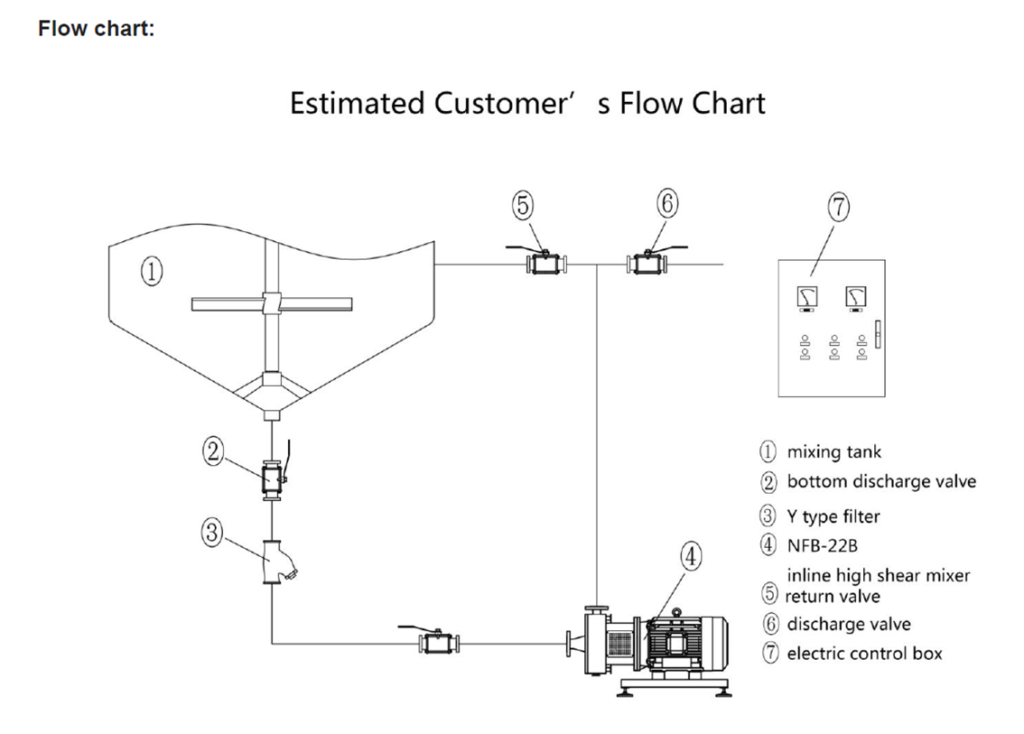 Flow chart:

Estimated Customer' s Flow Chart

⑤ ⑥ ⑦

①

②

③

④

① mixing tank
② bottom discharge valve
③ Y type filter
④ NFB-22B
inline high shear mixer
⑤ return valve
⑥ discharge valve
⑦ electric control box